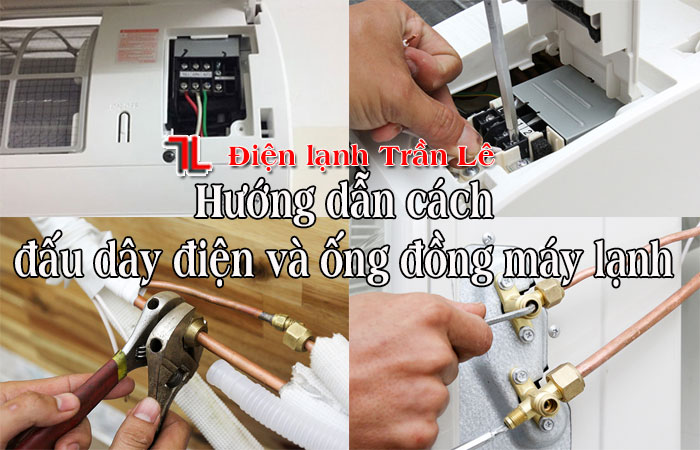 TL Điện lạnh Trần Lê

Hướng dẫn cách đấu dây điện và ống đồng máy lạnh